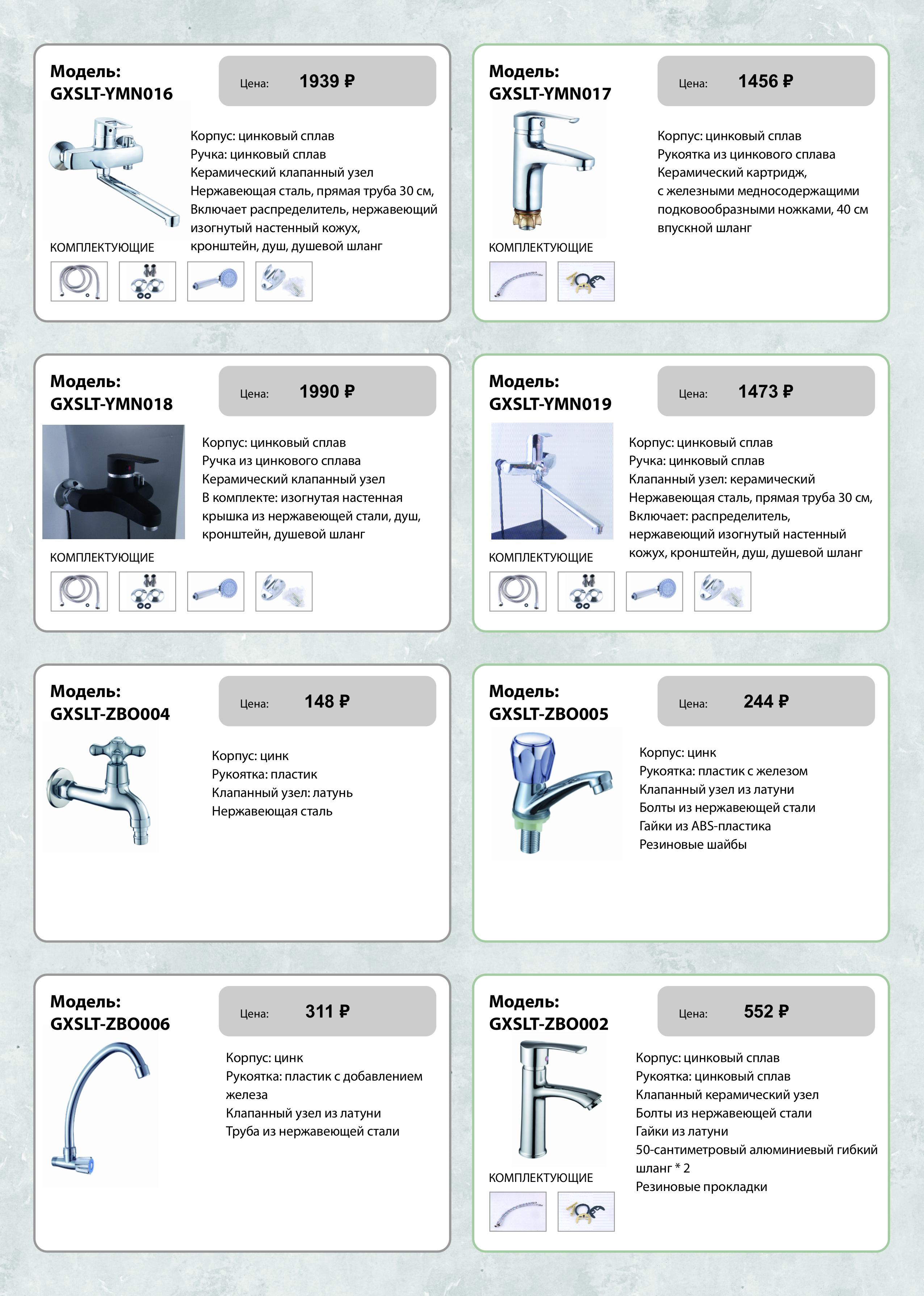 Модель:
GXSLT-YMN016

Цена: 1939 ₽

Корпус: цинковый сплав
Ручка: цинковый сплав
Керамический клапанный узел
Нержавеющая сталь, прямая труба 30 см,
Включает распределитель, нержавеющий изогнутый настенный кожух, кронштейн, душ, душевой шланг

КОМПЛЕКТУЮЩИЕ

Модель:
GXSLT-YMN017

Цена: 1456 ₽

Корпус: цинковый сплав
Рукоятка из цинкового сплава
Керамический картридж,
с железными медносодержащими подковообразными ножками, 40 см впускной шланг

КОМПЛЕКТУЮЩИЕ

Модель:
GXSLT-YMN018

Цена: 1990 ₽

Корпус: цинковый сплав
Ручка из цинкового сплава
Керамический клапанный узел
В комплекте: изогнутая настенная крышка из нержавеющей стали, душ, кронштейн, душевой шланг

КОМПЛЕКТУЮЩИЕ

Модель:
GXSLT-YMN019

Цена: 1473 ₽

Корпус: цинковый сплав
Ручка: цинковый сплав
Клапанный узел: керамический
Нержавеющая сталь, прямая труба 30 см,
Включает: распределитель, нержавеющий изогнутый настенный кожух, кронштейн, душ, душевой шланг

КОМПЛЕКТУЮЩИЕ

Модель:
GXSLT-ZBO004

Цена: 148 ₽

Корпус: цинк
Рукоятка: пластик
Клапанный узел: латунь
Нержавеющая сталь

Модель:
GXSLT-ZBO005

Цена: 244 ₽

Корпус: цинк
Рукоятка: пластик с железом
Клапанный узел из латуни
Болты из нержавеющей стали
Гайки из ABS-пластика
Резиновые шайбы

Модель:
GXSLT-ZBO006

Цена: 311 ₽

Корпус: цинк
Рукоятка: пластик с добавлением железа
Клапанный узел из латуни
Труба из нержавеющей стали

Модель:
GXSLT-ZBO002

Цена: 552 ₽

Корпус: цинковый сплав
Рукоятка: цинковый сплав
Клапанный керамический узел
Болты из нержавеющей стали
Гайки из латуни
50-сантиметровый алюминиевый гибкий шланг * 2
Резиновые прокладки

КОМПЛЕКТУЮЩИЕ