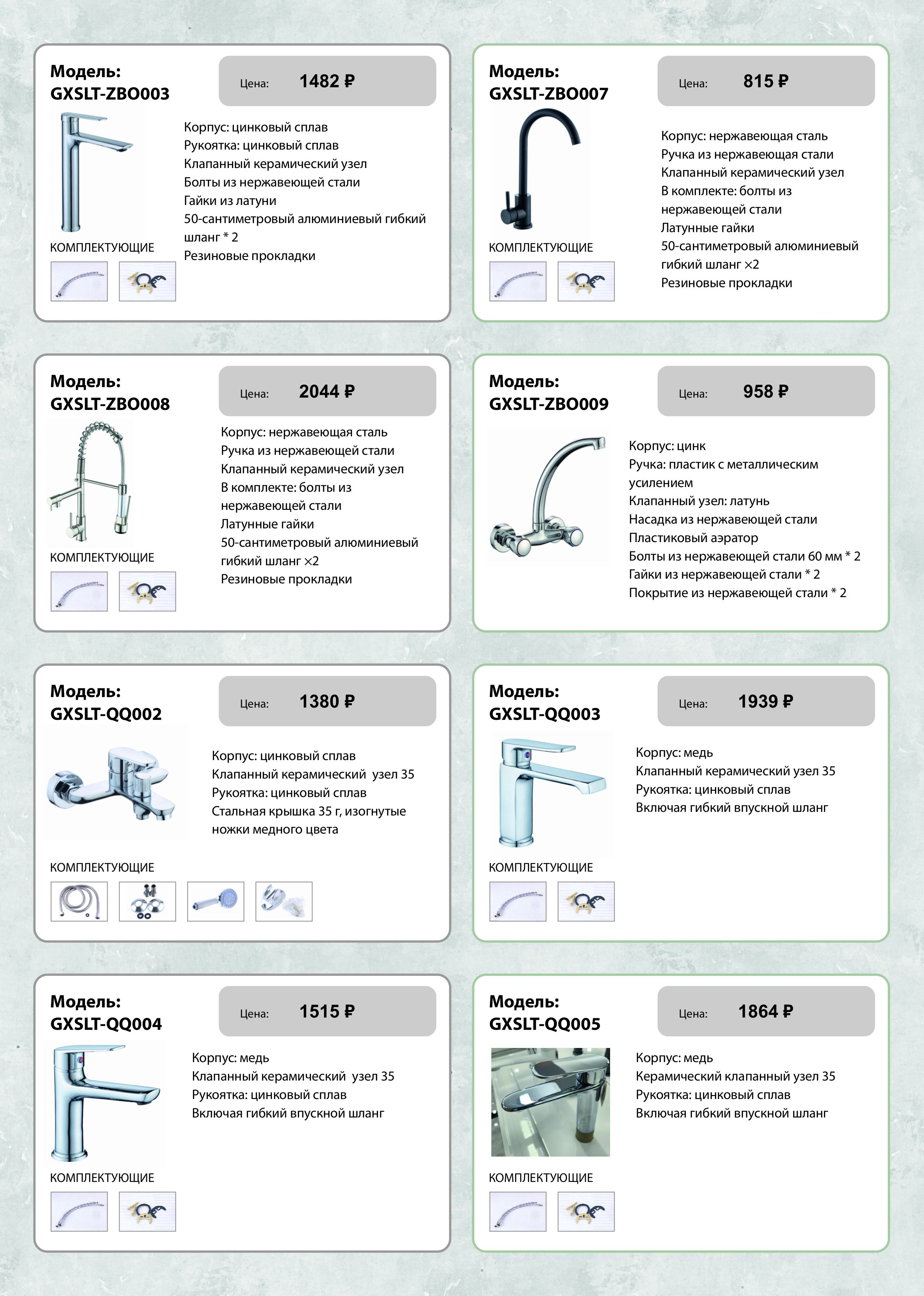 Модель:
GXSLT-ZBO003

Цена: 1482 ₽

Корпус: цинковый сплав
Рукоятка: цинковый сплав
Клапанный керамический узел
Болты из нержавеющей стали
Гайки из латуни
50-сантиметровый алюминиевый гибкий шланг * 2
Резиновые прокладки

КОМПЛЕКТУЮЩИЕ

Модель:
GXSLT-ZBO007

Цена: 815 ₽

Корпус: нержавеющая сталь
Ручка из нержавеющая стали
Клапанный керамический узел
В комплекте: болты из нержавеющей стали
Латунные гайки
50-сантиметровый алюминиевый гибкий шланг ×2
Резиновые прокладки

КОМПЛЕКТУЮЩИЕ

Модель:
GXSLT-ZBO008

Цена: 2044 ₽

Корпус: нержавеющая сталь
Ручка из нержавеющей стали
Клапанный керамический узел
В комплекте: болты из нержавеющей стали
Латунные гайки
50-сантиметровый алюминиевый гибкий шланг ×2
Резиновые прокладки

КОМПЛЕКТУЮЩИЕ

Модель:
GXSLT-ZBO009

Цена: 958 ₽

Корпус: цинк
Ручка: пластик с металлическим усилением
Клапанный узел: латунь
Насадка из нержавеющей стали
Пластиковый аэратор
Болты из нержавеющей стали 60 мм * 2
Гайки из нержавеющей стали * 2
Покрытие из нержавеющей стали * 2

Модель:
GXSLT-QQ002

Цена: 1380 ₽

Корпус: цинковый сплав
Клапанный керамический узел 35
Рукоятка: цинковый сплав
Стальная крышка 35 г, изогнутые ножки медного цвета

КОМПЛЕКТУЮЩИЕ

Модель:
GXSLT-QQ003

Цена: 1939 ₽

Корпус: медь
Клапанный керамический узел 35
Рукоятка: цинковый сплав
Включая гибкий впускной шланг

КОМПЛЕКТУЮЩИЕ

Модель:
GXSLT-QQ004

Цена: 1515 ₽

Корпус: медь
Клапанный керамический узел 35
Рукоятка: цинковый сплав
Включая гибкий впускной шланг

КОМПЛЕКТУЮЩИЕ

Модель:
GXSLT-QQ005

Цена: 1864 ₽

Корпус: медь
Керамический клапанный узел 35
Рукоятка: цинковый сплав
Включая гибкий впускной шланг

КОМПЛЕКТУЮЩИЕ