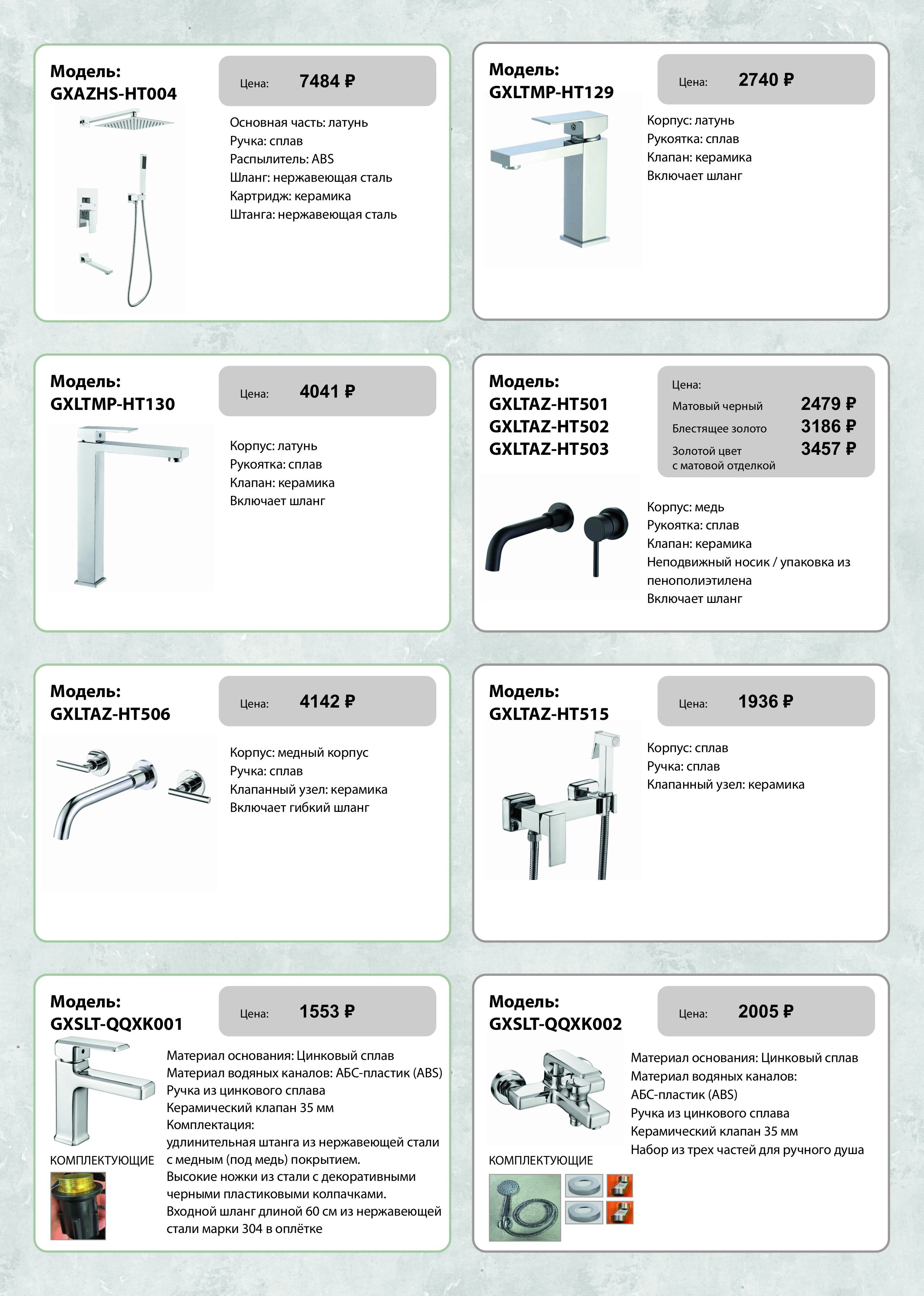 Модель:
GXAZHS-HT004

Цена: 7484 ₽

Основная часть: латунь
Ручка: сплав
Распылитель: ABS
Шланг: нержавеющая сталь
Картридж: керамика
Штанга: нержавеющая сталь

Модель:
GXLTMP-HT129

Цена: 2740 ₽

Корпус: латунь
Рукоятка: сплав
Клапан: керамика
Включает шланг

Модель:
GXLTMP-HT130

Цена: 4041 ₽

Корпус: латунь
Рукоятка: сплав
Клапан: керамика
Включает шланг

Модель:
GXLTAZ-HT501
GXLTAZ-HT502
GXLTAZ-HT503

Цена:
Матовый черный 2479 ₽
Блестящее золото 3186 ₽
Золотой цвет с матовой отделкой 3457 ₽

Корпус: медь
Рукоятка: сплав
Клапан: керамика
Неподвижный носик / упаковка из пенополиэтилена
Включает шланг

Модель:
GXLTAZ-HT506

Цена: 4142 ₽

Корпус: медный корпус
Ручка: сплав
Клапанный узел: керамика
Включает гибкий шланг

Модель:
GXLTAZ-HT515

Цена: 1936 ₽

Корпус: сплав
Ручка: сплав
Клапанный узел: керамика

Модель:
GXSLT-QQXK001

Цена: 1553 ₽

Материал основания: Цинковый сплав
Материал водяных каналов: АБС-пластик (ABS)
Ручка из цинкового сплава
Керамический клапан 35 мм
Комплектация:
удлинительная штанга из нержавеющей стали с медным (под медь) покрытием.
Высокие ножки из стали с декоративными черными пластиковыми колпачками.
Входной шланг длиной 60 см из нержавеющей стали марки 304 в оплётке

КОМПЛЕКТУЮЩИЕ

Модель:
GXSLT-QQXK002

Цена: 2005 ₽

Материал основания: Цинковый сплав
Материал водяных каналов:
АБС-пластик (ABS)
Ручка из цинкового сплава
Керамический клапан 35 мм
Набор из трех частей для ручного душа

КОМПЛЕКТУЮЩИЕ