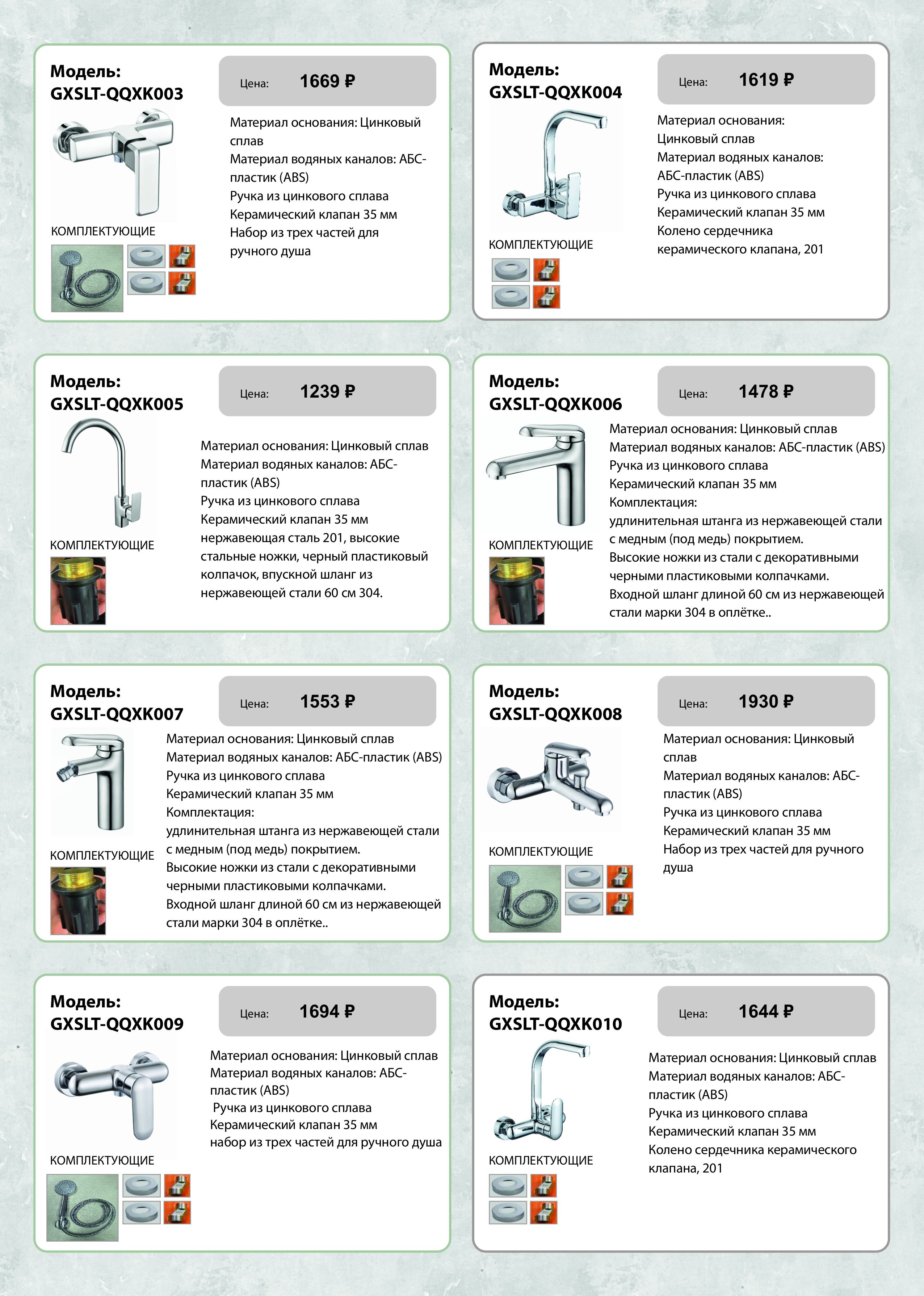 Модель:
GXSLT-QQXK003

Цена: 1669 ₽

Материал основания: Цинковый сплав
Материал водяных каналов: АБС-пластик (ABS)
Ручка из цинкового сплава
Керамический клапан 35 мм
Набор из трех частей для ручного душа

КОМПЛЕКТУЮЩИЕ

Модель:
GXSLT-QQXK004

Цена: 1619 ₽

Материал основания:
Цинковый сплав
Материал водяных каналов:
АБС-пластик (ABS)
Ручка из цинкового сплава
Керамический клапан 35 мм
Колено сердечника керамического клапана, 201

КОМПЛЕКТУЮЩИЕ

Модель:
GXSLT-QQXK005

Цена: 1239 ₽

Материал основания: Цинковый сплав
Материал водяных каналов: АБС-пластик (ABS)
Ручка из цинкового сплава
Керамический клапан 35 мм
нержавеющая сталь 201, высокие стальные ножки, черный пластиковый колпачок, впускной шланг из нержавеющей стали 60 см 304.

КОМПЛЕКТУЮЩИЕ

Модель:
GXSLT-QQXK006

Цена: 1478 ₽

Материал основания: Цинковый сплав
Материал водяных каналов: АБС-пластик (ABS)
Ручка из цинкового сплава
Керамический клапан 35 мм
Комплектация:
удлинительная штанга из нержавеющей стали с медным (под медь) покрытием.
Высокие ножки из стали с декоративными черными пластиковыми колпачками.
Входной шланг длиной 60 см из нержавеющей стали марки 304 в оплётке..

КОМПЛЕКТУЮЩИЕ

Модель:
GXSLT-QQXK007

Цена: 1553 ₽

Материал основания: Цинковый сплав
Материал водяных каналов: АБС-пластик (ABS)
Ручка из цинкового сплава
Керамический клапан 35 мм
Комплектация:
удлинительная штанга из нержавеющей стали с медным (под медь) покрытием.
Высокие ножки из стали с декоративными черными пластиковыми колпачками.
Входной шланг длиной 60 см из нержавеющей стали марки 304 в оплётке..

КОМПЛЕКТУЮЩИЕ

Модель:
GXSLT-QQXK008

Цена: 1930 ₽

Материал основания: Цинковый сплав
Материал водяных каналов: АБС-пластик (ABS)
Ручка из цинкового сплава
Керамический клапан 35 мм
Набор из трех частей для ручного душа

КОМПЛЕКТУЮЩИЕ

Модель:
GXSLT-QQXK009

Цена: 1694 ₽

Материал основания: Цинковый сплав
Материал водяных каналов: АБС-пластик (ABS)
Ручка из цинкового сплава
Керамический клапан 35 мм
набор из трех частей для ручного душа

КОМПЛЕКТУЮЩИЕ

Модель:
GXSLT-QQXK010

Цена: 1644 ₽

Материал основания: Цинковый сплав
Материал водяных каналов: АБС-пластик (ABS)
Ручка из цинкового сплава
Керамический клапан 35 мм
Колено сердечника керамического клапана, 201

КОМПЛЕКТУЮЩИЕ